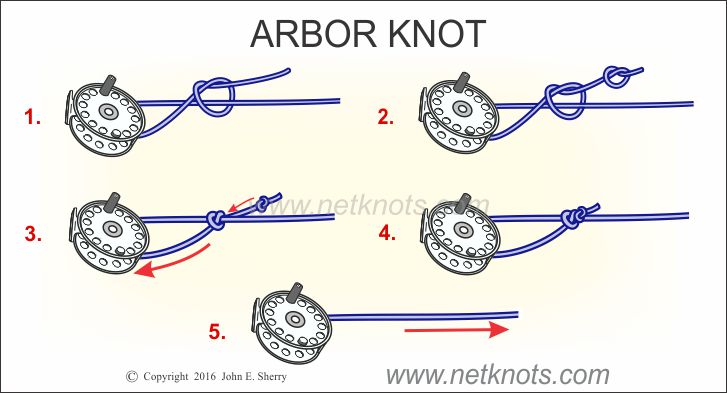 ARBOR KNOT

1.

2.

3.

www.netknots.com

4.

5.

© Copyright 2016 John E. Sherry

www.netknots.com